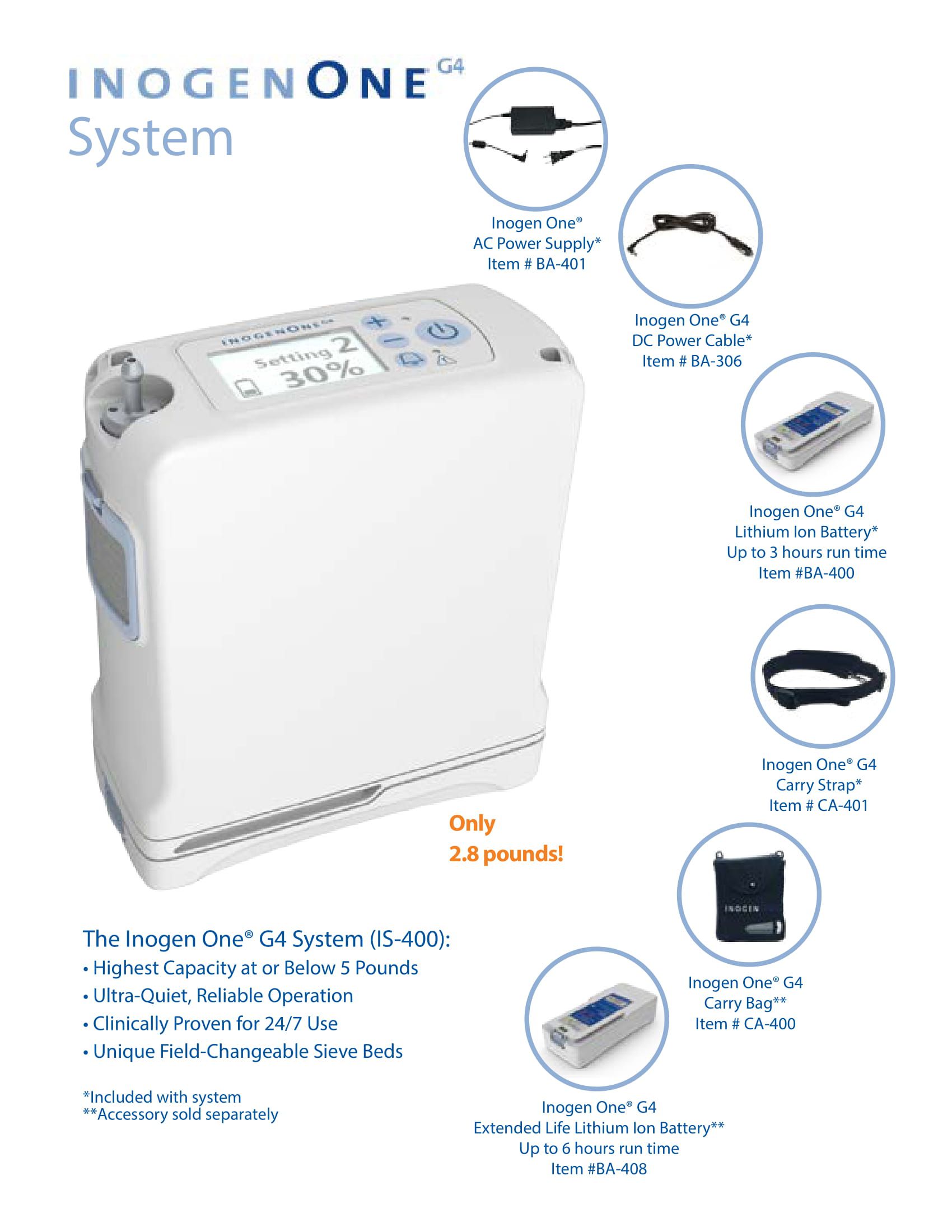 INOGENONE G4
System

Inogen One®
AC Power Supply*
Item # BA-401

Inogen One® G4
DC Power Cable*
Item # BA-306

INOGENONE G4
Setting 2
30%

Inogen One® G4
Lithium Ion Battery*
Up to 3 hours run time
Item #BA-400

Inogen One® G4
Carry Strap*
Item # CA-401

Only
2.8 pounds!

INOGEN

Inogen One® G4
Carry Bag**
Item # CA-400

The Inogen One® G4 System (IS-400):
• Highest Capacity at or Below 5 Pounds
• Ultra-Quiet, Reliable Operation
• Clinically Proven for 24/7 Use
• Unique Field-Changeable Sieve Beds

*Included with system
**Accessory sold separately

Inogen One® G4
Extended Life Lithium Ion Battery**
Up to 6 hours run time
Item #BA-408