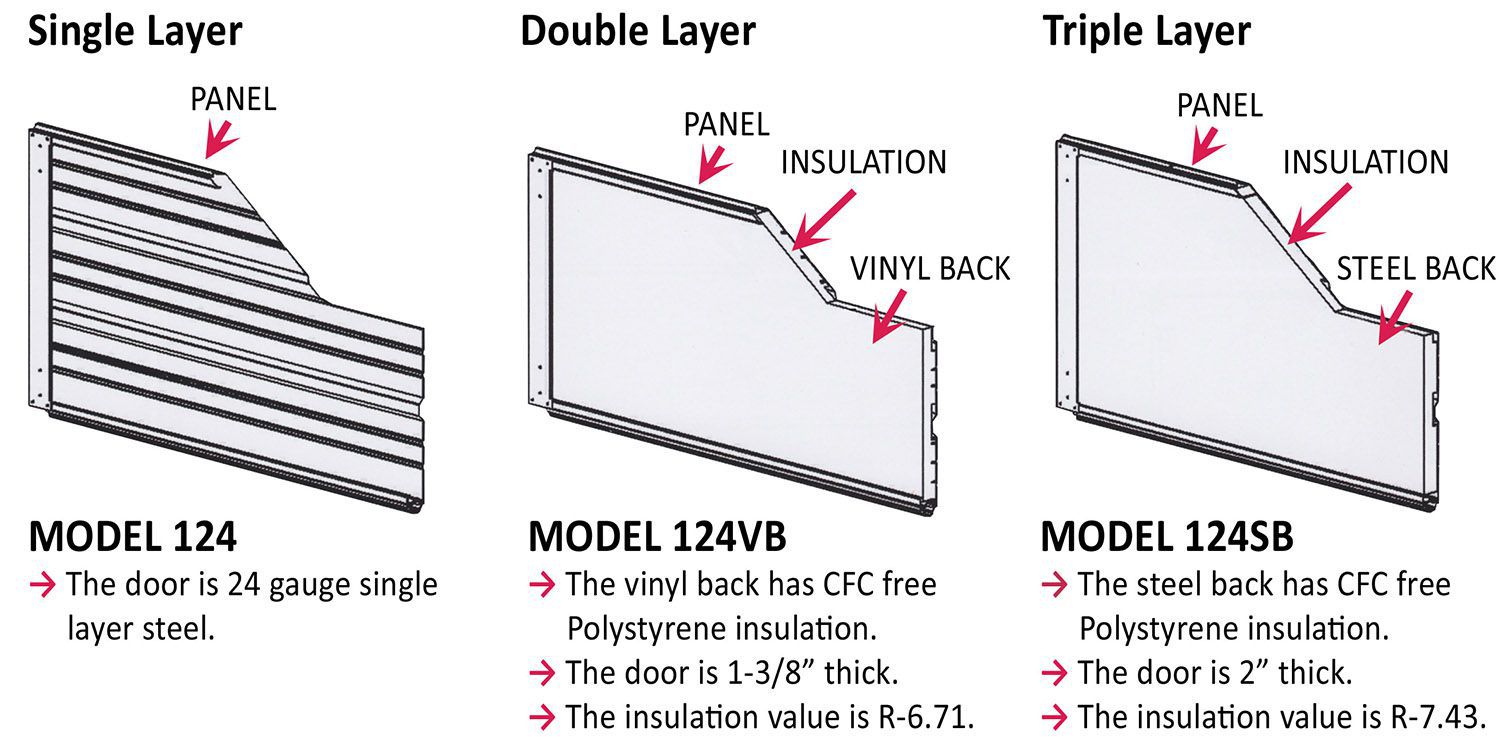 Single Layer

PANEL

MODEL 124

→ The door is 24 gauge single layer steel.

Double Layer

PANEL

INSULATION

VINYL BACK

MODEL 124VB

→ The vinyl back has CFC free Polystyrene insulation.

→ The door is 1-3/8” thick.

→ The insulation value is R-6.71.

Triple Layer

PANEL

INSULATION

STEEL BACK

MODEL 124SB

→ The steel back has CFC free Polystyrene insulation.

→ The door is 2” thick.

→ The insulation value is R-7.43.