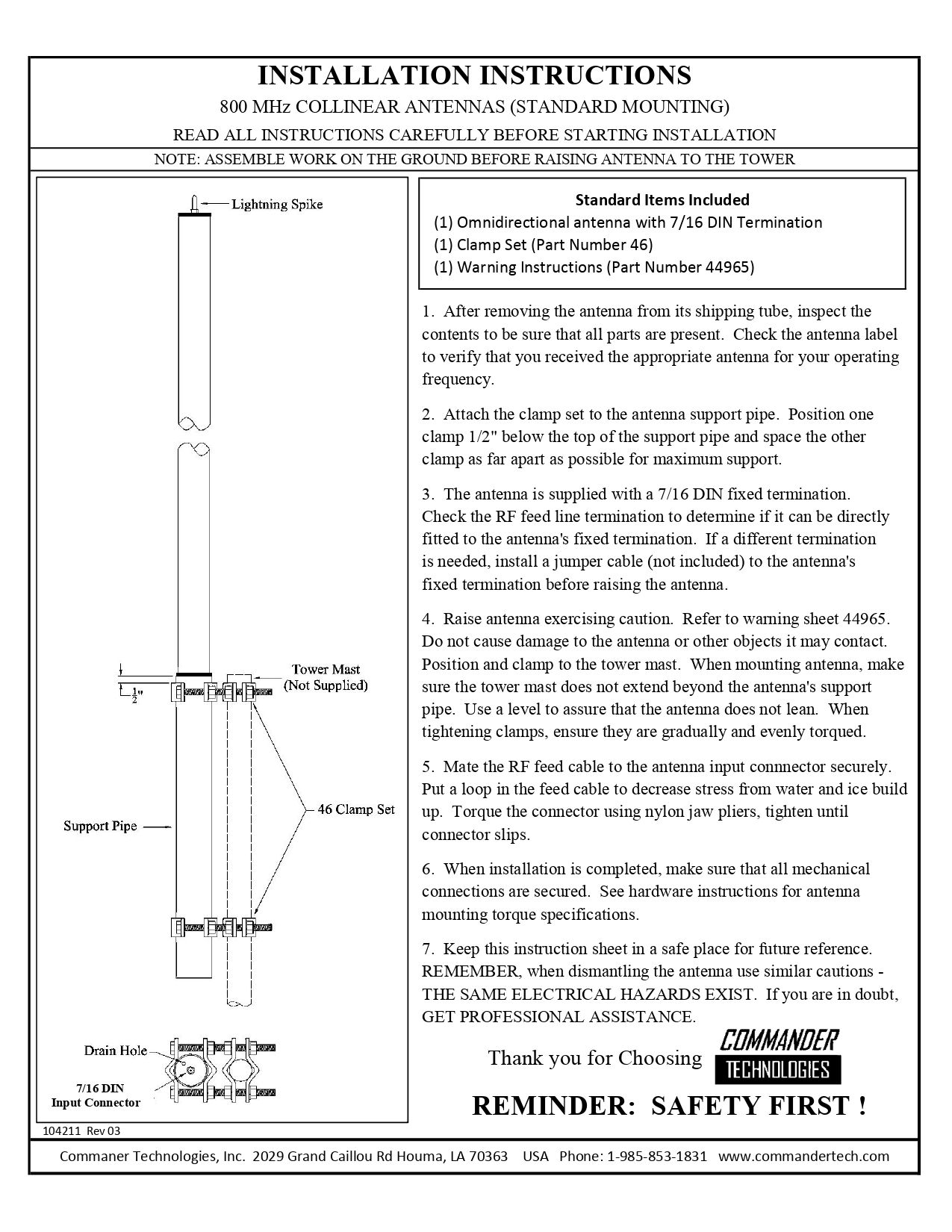 INSTALLATION INSTRUCTIONS

800 MHz COLLINEAR ANTENNAS (STANDARD MOUNTING)

READ ALL INSTRUCTIONS CAREFULLY BEFORE STARTING INSTALLATION

NOTE: ASSEMBLE WORK ON THE GROUND BEFORE RAISING ANTENNA TO THE TOWER

Lightning Spike

$\frac{1}{2}$"

Tower Mast (Not Supplied)

46 Clamp Set

Support Pipe

Drain Hole

7/16 DIN Input Connector

104211 Rev 03

Standard Items Included
(1) Omnidirectional antenna with 7/16 DIN Termination
(1) Clamp Set (Part Number 46)
(1) Warning Instructions (Part Number 44965)

1. After removing the antenna from its shipping tube, inspect the contents to be sure that all parts are present. Check the antenna label to verify that you received the appropriate antenna for your operating frequency.

2. Attach the clamp set to the antenna support pipe. Position one clamp 1/2" below the top of the support pipe and space the other clamp as far apart as possible for maximum support.

3. The antenna is supplied with a 7/16 DIN fixed termination. Check the RF feed line termination to determine if it can be directly fitted to the antenna's fixed termination. If a different termination is needed, install a jumper cable (not included) to the antenna's fixed termination before raising the antenna.

4. Raise antenna exercising caution. Refer to warning sheet 44965. Do not cause damage to the antenna or other objects it may contact. Position and clamp to the tower mast. When mounting antenna, make sure the tower mast does not extend beyond the antenna's support pipe. Use a level to assure that the antenna does not lean. When tightening clamps, ensure they are gradually and evenly torqued.

5. Mate the RF feed cable to the antenna input connnector securely. Put a loop in the feed cable to decrease stress from water and ice build up. Torque the connector using nylon jaw pliers, tighten until connector slips.

6. When installation is completed, make sure that all mechanical connections are secured. See hardware instructions for antenna mounting torque specifications.

7. Keep this instruction sheet in a safe place for future reference. REMEMBER, when dismantling the antenna use similar cautions - THE SAME ELECTRICAL HAZARDS EXIST. If you are in doubt, GET PROFESSIONAL ASSISTANCE.

Thank you for Choosing COMMANDER TECHNOLOGIES

REMINDER: SAFETY FIRST !

Commaner Technologies, Inc. 2029 Grand Caillou Rd Houma, LA 70363 USA Phone: 1-985-853-1831 www.commandertech.com