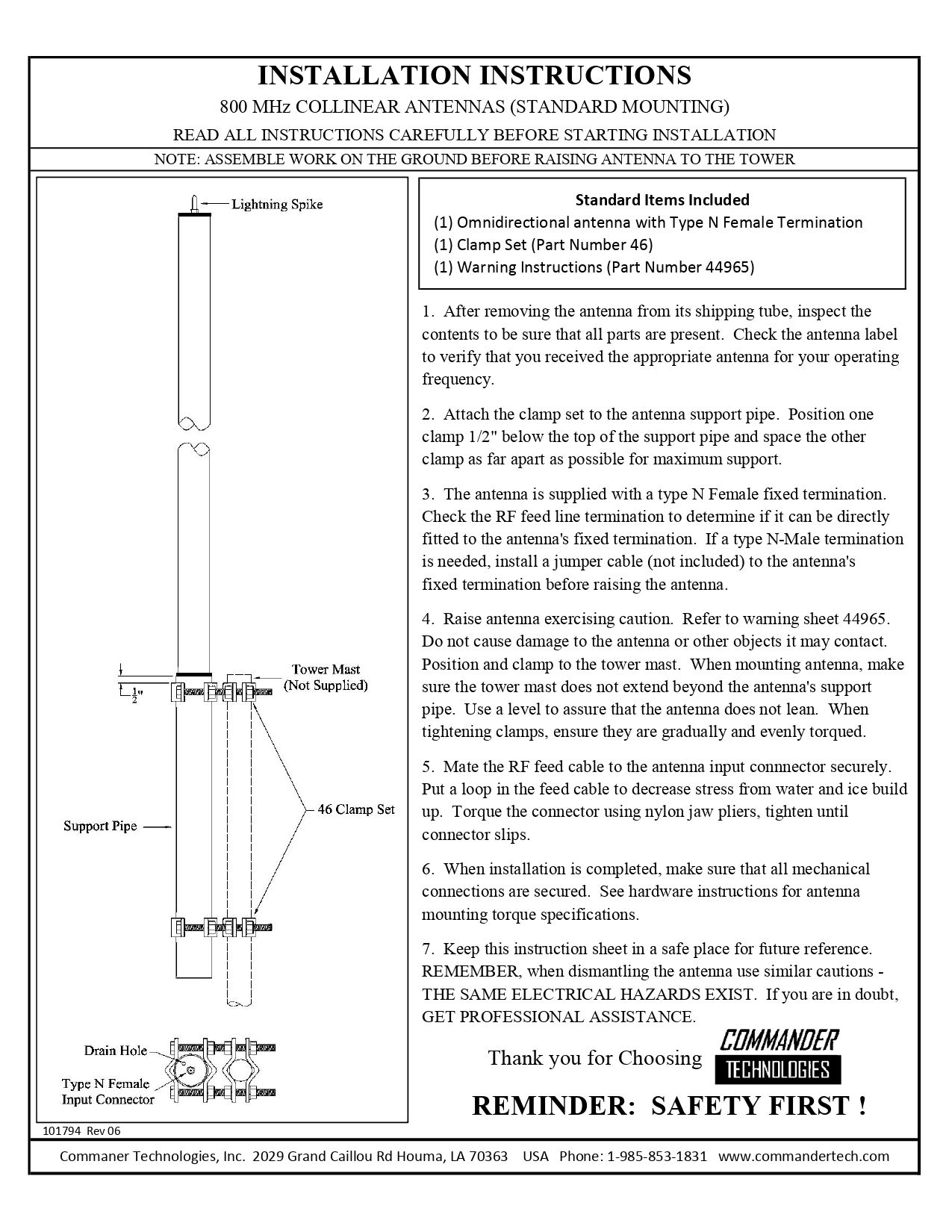 INSTALLATION INSTRUCTIONS

800 MHz COLLINEAR ANTENNAS (STANDARD MOUNTING)

READ ALL INSTRUCTIONS CAREFULLY BEFORE STARTING INSTALLATION

NOTE: ASSEMBLE WORK ON THE GROUND BEFORE RAISING ANTENNA TO THE TOWER

Lightning Spike

$\frac{1}{2}$"

Tower Mast (Not Supplied)

46 Clamp Set

Support Pipe

Drain Hole

Type N Female Input Connector

101794 Rev 06

Standard Items Included
(1) Omnidirectional antenna with Type N Female Termination
(1) Clamp Set (Part Number 46)
(1) Warning Instructions (Part Number 44965)

1. After removing the antenna from its shipping tube, inspect the contents to be sure that all parts are present. Check the antenna label to verify that you received the appropriate antenna for your operating frequency.

2. Attach the clamp set to the antenna support pipe. Position one clamp 1/2" below the top of the support pipe and space the other clamp as far apart as possible for maximum support.

3. The antenna is supplied with a type N Female fixed termination. Check the RF feed line termination to determine if it can be directly fitted to the antenna's fixed termination. If a type N-Male termination is needed, install a jumper cable (not included) to the antenna's fixed termination before raising the antenna.

4. Raise antenna exercising caution. Refer to warning sheet 44965. Do not cause damage to the antenna or other objects it may contact. Position and clamp to the tower mast. When mounting antenna, make sure the tower mast does not extend beyond the antenna's support pipe. Use a level to assure that the antenna does not lean. When tightening clamps, ensure they are gradually and evenly torqued.

5. Mate the RF feed cable to the antenna input connnector securely. Put a loop in the feed cable to decrease stress from water and ice build up. Torque the connector using nylon jaw pliers, tighten until connector slips.

6. When installation is completed, make sure that all mechanical connections are secured. See hardware instructions for antenna mounting torque specifications.

7. Keep this instruction sheet in a safe place for future reference. REMEMBER, when dismantling the antenna use similar cautions - THE SAME ELECTRICAL HAZARDS EXIST. If you are in doubt, GET PROFESSIONAL ASSISTANCE.

Thank you for Choosing COMMANDER TECHNOLOGIES

REMINDER: SAFETY FIRST !

Commaner Technologies, Inc. 2029 Grand Caillou Rd Houma, LA 70363 USA Phone: 1-985-853-1831 www.commandertech.com