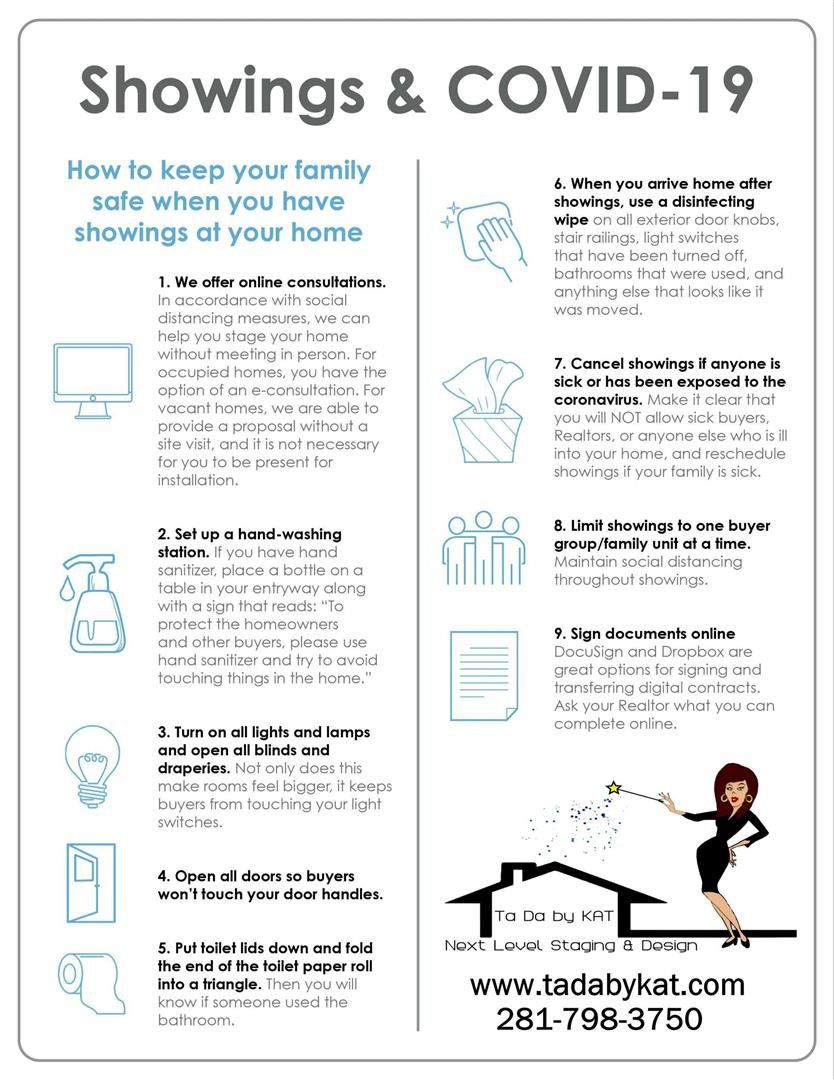 Showings & COVID-19

How to keep your family safe when you have showings at your home

1. We offer online consultations. In accordance with social distancing measures, we can help you stage your home without meeting in person. For occupied homes, you have the option of an e-consultation. For vacant homes, we are able to provide a proposal without a site visit, and it is not necessary for you to be present for installation.

2. Set up a hand-washing station. If you have hand sanitizer, place a bottle on a table in your entryway along with a sign that reads: "To protect the homeowners and other buyers, please use hand sanitizer and try to avoid touching things in the home."

3. Turn on all lights and lamps and open all blinds and draperies. Not only does this make rooms feel bigger, it keeps buyers from touching your light switches.

4. Open all doors so buyers won't touch your door handles.

5. Put toilet lids down and fold the end of the toilet paper roll into a triangle. Then you will know if someone used the bathroom.

6. When you arrive home after showings, use a disinfecting wipe on all exterior door knobs, stair railings, light switches that have been turned off, bathrooms that were used, and anything else that looks like it was moved.

7. Cancel showings if anyone is sick or has been exposed to the coronavirus. Make it clear that you will NOT allow sick buyers, Realtors, or anyone else who is ill into your home, and reschedule showings if your family is sick.

8. Limit showings to one buyer group/family unit at a time. Maintain social distancing throughout showings.

9. Sign documents online DocuSign and Dropbox are great options for signing and transferring digital contracts. Ask your Realtor what you can complete online.

Ta Da by KAT
Next Level Staging & Design

www.tadabykat.com
281-798-3750