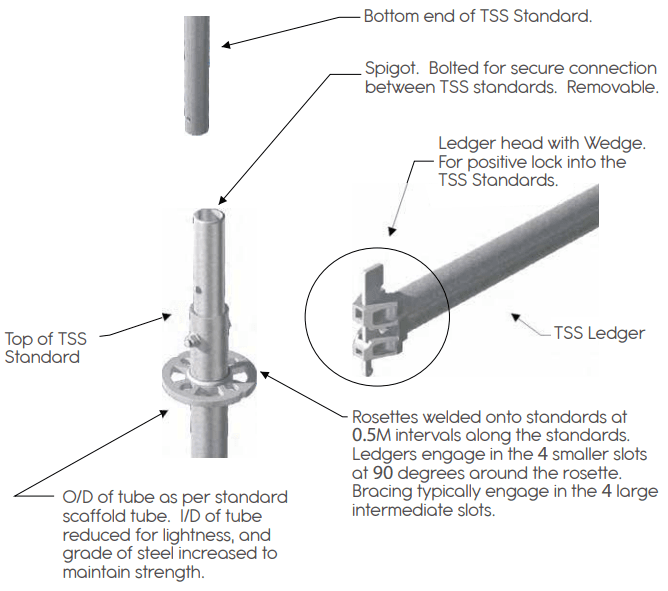 Bottom end of TSS Standard.

Spigot. Bolted for secure connection between TSS standards. Removable.

Ledger head with Wedge. For positive lock into the TSS Standards.

Top of TSS Standard

TSS Ledger

Rosettes welded onto standards at 0.5M intervals along the standards. Ledgers engage in the 4 smaller slots at 90 degrees around the rosette. Bracing typically engage in the 4 large intermediate slots.

O/D of tube as per standard scaffold tube. I/D of tube reduced for lightness, and grade of steel increased to maintain strength.