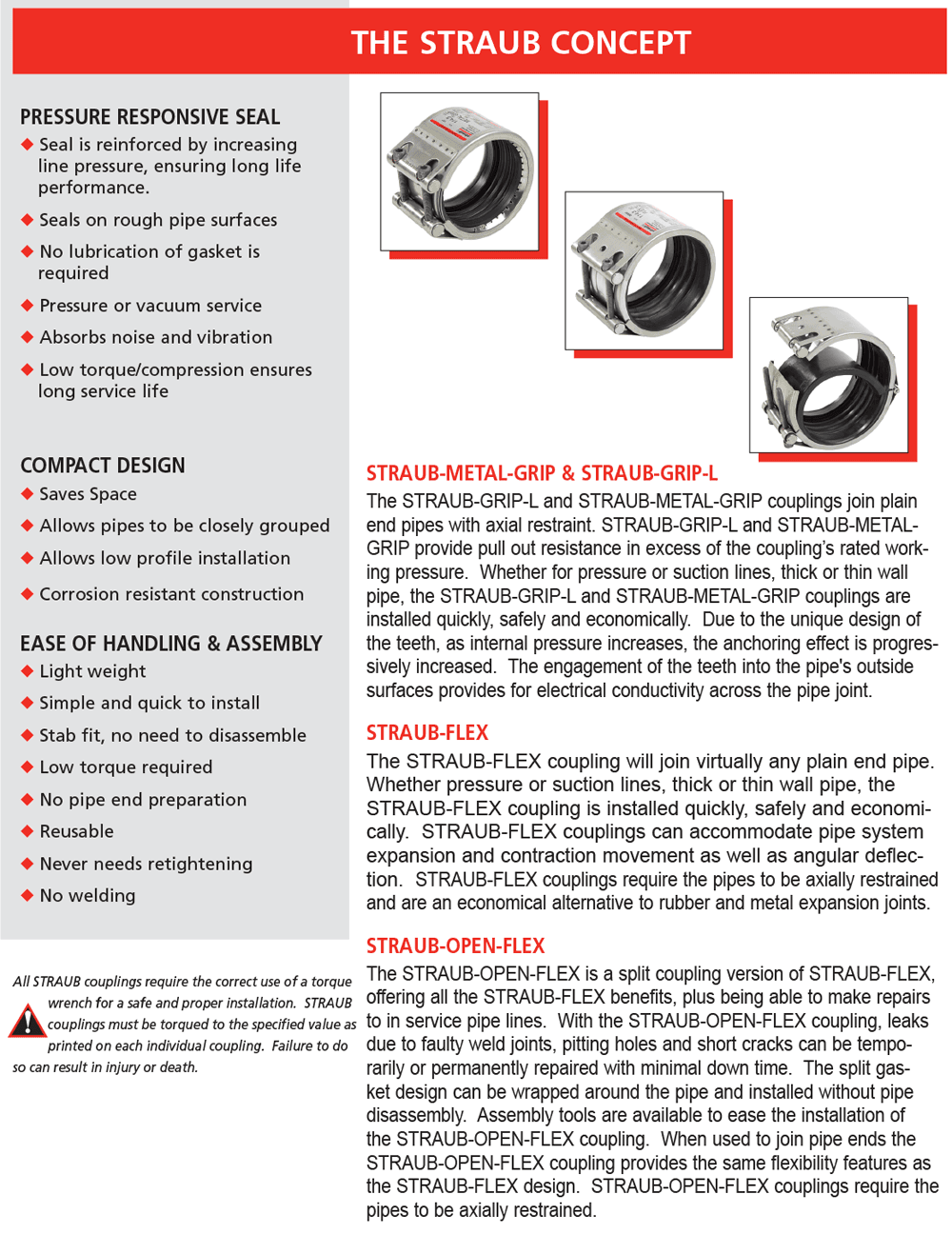 THE STRAUB CONCEPT

PRESSURE RESPONSIVE SEAL
◆ Seal is reinforced by increasing line pressure, ensuring long life performance.
◆ Seals on rough pipe surfaces
◆ No lubrication of gasket is required
◆ Pressure or vacuum service
◆ Absorbs noise and vibration
◆ Low torque/compression ensures long service life

COMPACT DESIGN
◆ Saves Space
◆ Allows pipes to be closely grouped
◆ Allows low profile installation
◆ Corrosion resistant construction

EASE OF HANDLING & ASSEMBLY
◆ Light weight
◆ Simple and quick to install
◆ Stab fit, no need to disassemble
◆ Low torque required
◆ No pipe end preparation
◆ Reusable
◆ Never needs retightening
◆ No welding

All STRAUB couplings require the correct use of a torque wrench for a safe and proper installation. STRAUB couplings must be torqued to the specified value as printed on each individual coupling. Failure to do so can result in injury or death.

STRAUB-METAL-GRIP & STRAUB-GRIP-L
The STRAUB-GRIP-L and STRAUB-METAL-GRIP couplings join plain end pipes with axial restraint. STRAUB-GRIP-L and STRAUB-METAL-GRIP provide pull out resistance in excess of the coupling's rated working pressure. Whether for pressure or suction lines, thick or thin wall pipe, the STRAUB-GRIP-L and STRAUB-METAL-GRIP couplings are installed quickly, safely and economically. Due to the unique design of the teeth, as internal pressure increases, the anchoring effect is progressively increased. The engagement of the teeth into the pipe's outside surfaces provides for electrical conductivity across the pipe joint.

STRAUB-FLEX
The STRAUB-FLEX coupling will join virtually any plain end pipe. Whether pressure or suction lines, thick or thin wall pipe, the STRAUB-FLEX coupling is installed quickly, safely and economically. STRAUB-FLEX couplings can accommodate pipe system expansion and contraction movement as well as angular deflection. STRAUB-FLEX couplings require the pipes to be axially restrained and are an economical alternative to rubber and metal expansion joints.

STRAUB-OPEN-FLEX
The STRAUB-OPEN-FLEX is a split coupling version of STRAUB-FLEX, offering all the STRAUB-FLEX benefits, plus being able to make repairs to in service pipe lines. With the STRAUB-OPEN-FLEX coupling, leaks due to faulty weld joints, pitting holes and short cracks can be temporarily or permanently repaired with minimal down time. The split gasket design can be wrapped around the pipe and installed without pipe disassembly. Assembly tools are available to ease the installation of the STRAUB-OPEN-FLEX coupling. When used to join pipe ends the STRAUB-OPEN-FLEX coupling provides the same flexibility features as the STRAUB-FLEX design. STRAUB-OPEN-FLEX couplings require the pipes to be axially restrained.