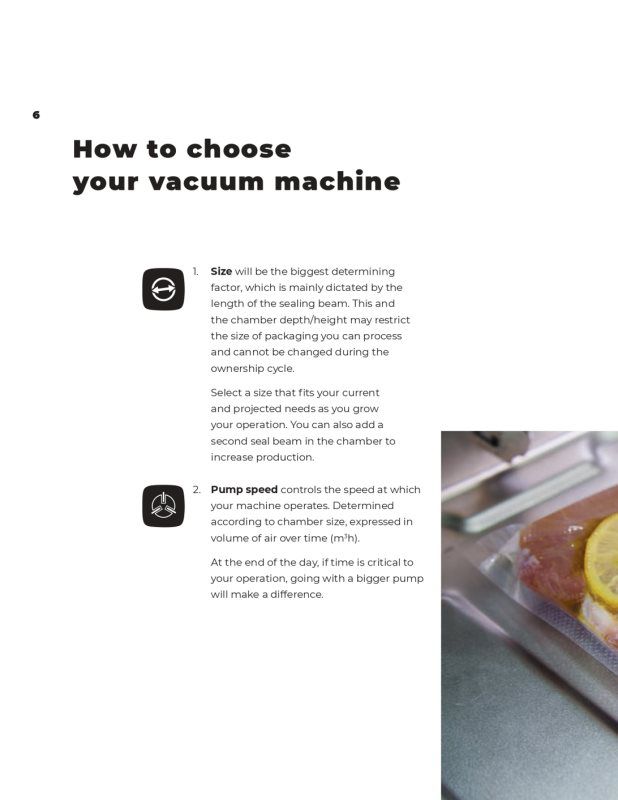 6

How to choose your vacuum machine

1. **Size** will be the biggest determining factor, which is mainly dictated by the length of the sealing beam. This and the chamber depth/height may restrict the size of packaging you can process and cannot be changed during the ownership cycle.

Select a size that fits your current and projected needs as you grow your operation. You can also add a second seal beam in the chamber to increase production.

2. **Pump speed** controls the speed at which your machine operates. Determined according to chamber size, expressed in volume of air over time ($m^3h$).

At the end of the day, if time is critical to your operation, going with a bigger pump will make a difference.