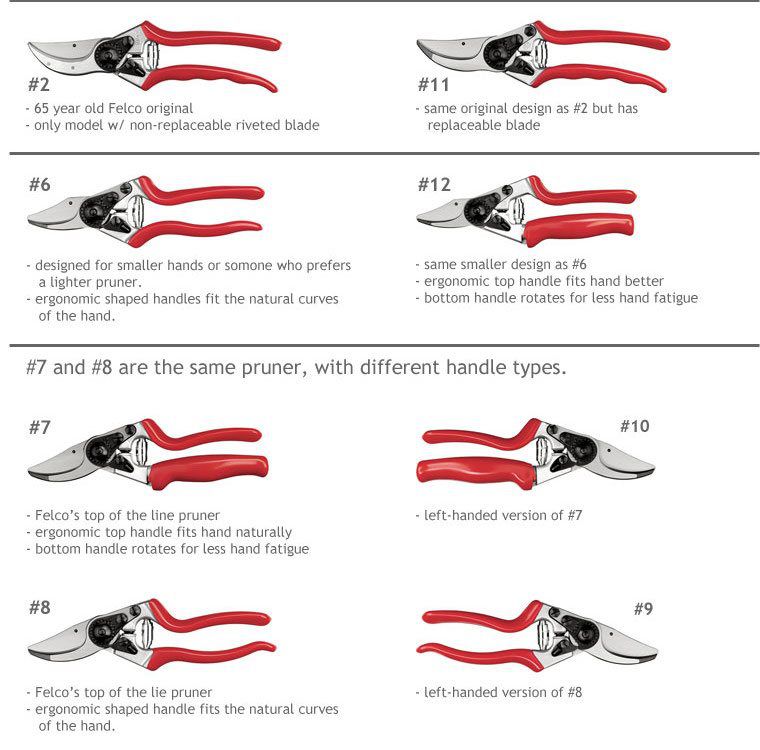 #2
- 65 year old Felco original
- only model w/ non-replaceable riveted blade

#11
- same original design as #2 but has replaceable blade

#6
- designed for smaller hands or somone who prefers a lighter pruner.
- ergonomic shaped handles fit the natural curves of the hand.

#12
- same smaller design as #6
- ergonomic top handle fits hand better
- bottom handle rotates for less hand fatigue

#7 and #8 are the same pruner, with different handle types.

#7
- Felco's top of the line pruner
- ergonomic top handle fits hand naturally
- bottom handle rotates for less hand fatigue

#10
- left-handed version of #7

#8
- Felco's top of the lie pruner
- ergonomic shaped handle fits the natural curves of the hand.

#9
- left-handed version of #8