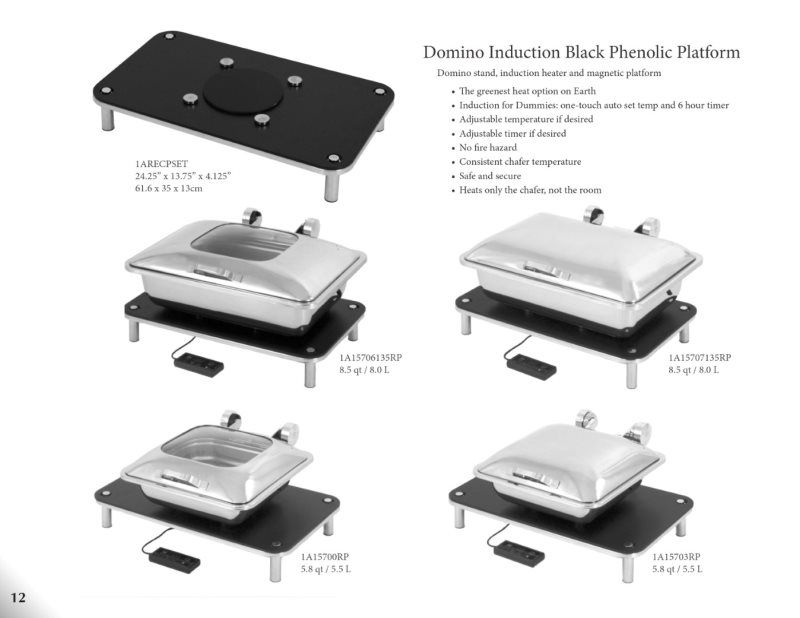 Domino Induction Black Phenolic Platform

Domino stand, induction heater and magnetic platform

• The greenest heat option on Earth
• Induction for Dummies: one-touch auto set temp and 6 hour timer
• Adjustable temperature if desired
• Adjustable timer if desired
• No fire hazard
• Consistent chafer temperature
• Safe and secure
• Heats only the chafer, not the room

1ARECPSET
24.25" x 13.75" x 4.125"
61.6 x 35 x 13cm

1A15706135RP
8.5 qt / 8.0 L

1A15707135RP
8.5 qt / 8.0 L

1A15700RP
5.8 qt / 5.5 L

1A15703RP
5.8 qt / 5.5 L

12