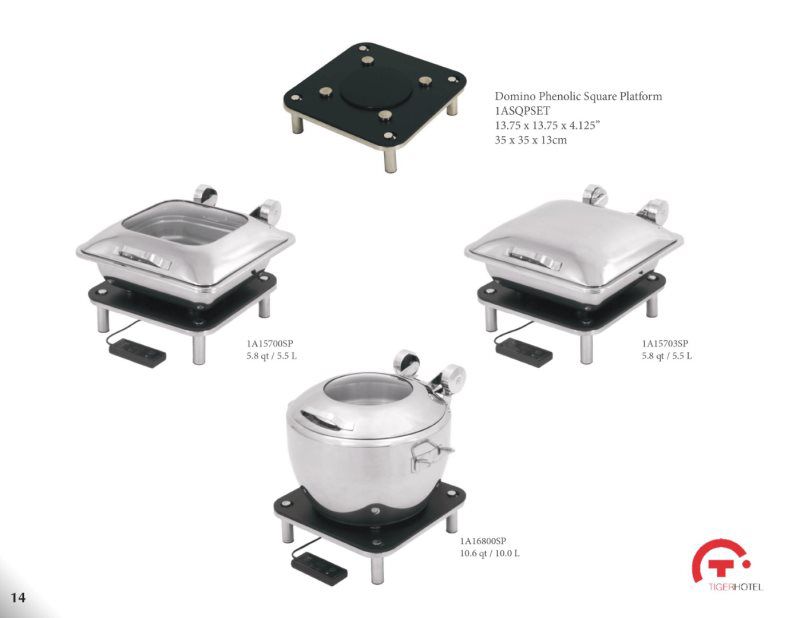 Domino Phenolic Square Platform
1ASQPSET
13.75 x 13.75 x 4.125"
35 x 35 x 13cm

1A15700SP
5.8 qt / 5.5 L

1A15703SP
5.8 qt / 5.5 L

1A16800SP
10.6 qt / 10.0 L

TIGERHOTEL

14