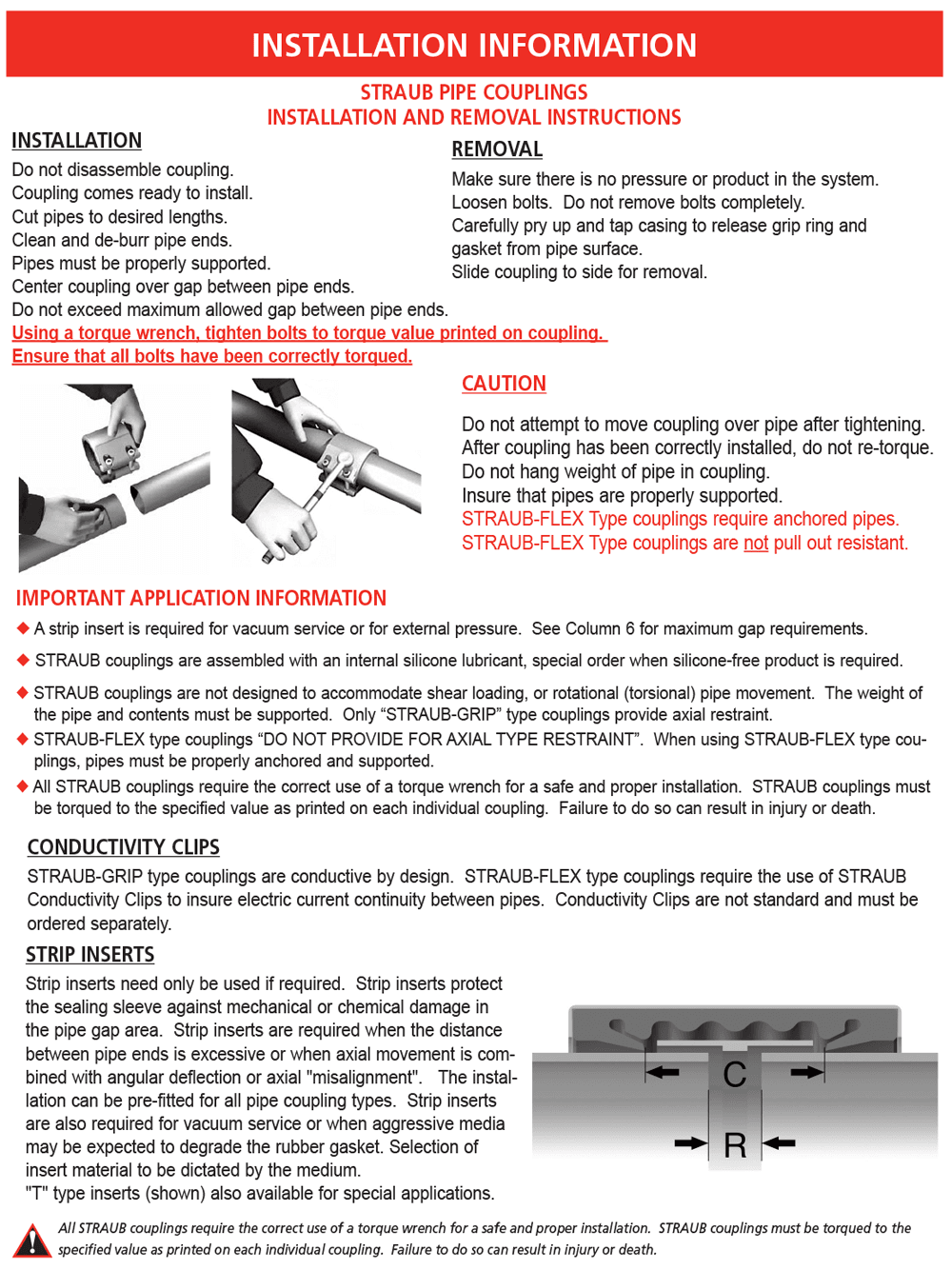 INSTALLATION INFORMATION

STRAUB PIPE COUPLINGS
INSTALLATION AND REMOVAL INSTRUCTIONS

INSTALLATION

Do not disassemble coupling.
Coupling comes ready to install.
Cut pipes to desired lengths.
Clean and de-burr pipe ends.
Pipes must be properly supported.
Center coupling over gap between pipe ends.
Do not exceed maximum allowed gap between pipe ends.
Using a torque wrench, tighten bolts to torque value printed on coupling.
Ensure that all bolts have been correctly torqued.

REMOVAL

Make sure there is no pressure or product in the system.
Loosen bolts. Do not remove bolts completely.
Carefully pry up and tap casing to release grip ring and gasket from pipe surface.
Slide coupling to side for removal.

CAUTION

Do not attempt to move coupling over pipe after tightening.
After coupling has been correctly installed, do not re-torque.
Do not hang weight of pipe in coupling.
Insure that pipes are properly supported.
STRAUB-FLEX Type couplings require anchored pipes.
STRAUB-FLEX Type couplings are not pull out resistant.

IMPORTANT APPLICATION INFORMATION

◆ A strip insert is required for vacuum service or for external pressure. See Column 6 for maximum gap requirements.
◆ STRAUB couplings are assembled with an internal silicone lubricant, special order when silicone-free product is required.
◆ STRAUB couplings are not designed to accommodate shear loading, or rotational (torsional) pipe movement. The weight of the pipe and contents must be supported. Only “STRAUB-GRIP” type couplings provide axial restraint.
◆ STRAUB-FLEX type couplings “DO NOT PROVIDE FOR AXIAL TYPE RESTRAINT”. When using STRAUB-FLEX type couplings, pipes must be properly anchored and supported.
◆ All STRAUB couplings require the correct use of a torque wrench for a safe and proper installation. STRAUB couplings must be torqued to the specified value as printed on each individual coupling. Failure to do so can result in injury or death.

CONDUCTIVITY CLIPS

STRAUB-GRIP type couplings are conductive by design. STRAUB-FLEX type couplings require the use of STRAUB Conductivity Clips to insure electric current continuity between pipes. Conductivity Clips are not standard and must be ordered separately.

STRIP INSERTS

Strip inserts need only be used if required. Strip inserts protect the sealing sleeve against mechanical or chemical damage in the pipe gap area. Strip inserts are required when the distance between pipe ends is excessive or when axial movement is combined with angular deflection or axial "misalignment". The installation can be pre-fitted for all pipe coupling types. Strip inserts are also required for vacuum service or when aggressive media may be expected to degrade the rubber gasket. Selection of insert material to be dictated by the medium.
"T" type inserts (shown) also available for special applications.

C
R

All STRAUB couplings require the correct use of a torque wrench for a safe and proper installation. STRAUB couplings must be torqued to the specified value as printed on each individual coupling. Failure to do so can result in injury or death.